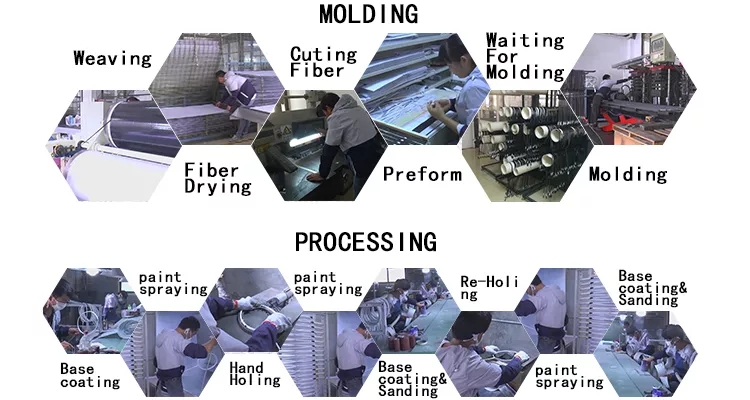 MOLDING

Weaving

Cuting Fiber

Waiting For Molding

Fiber Drying

Preform

Molding

PROCESSING

paint spraying

paint spraying

Re-Holing

Base coating& Sanding

Base coating

Hand Holing

Base coating& Sanding

paint spraying